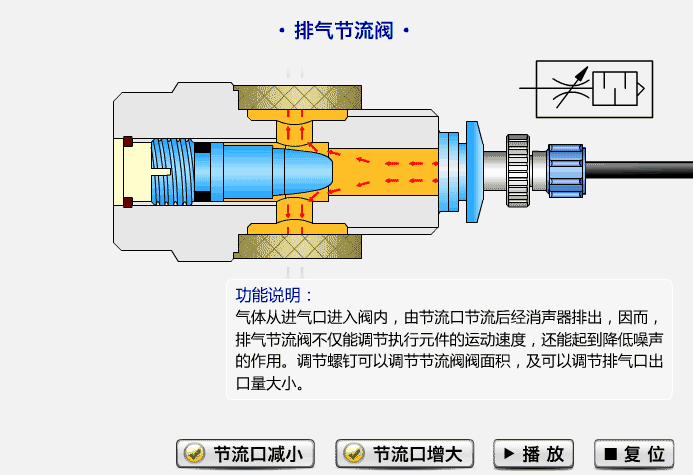 · 排气节流阀 ·

功能说明：
气体从进气口进入阀内，由节流口节流后经消声器排出，因而，排气节流阀不仅能调节执行元件的运动速度，还能起到降低噪声的作用。调节螺钉可以调节节流阀阀面积，及可以调节排气口出口量大小。

节流口减小
节流口增大
▶ 播 放
■ 复 位